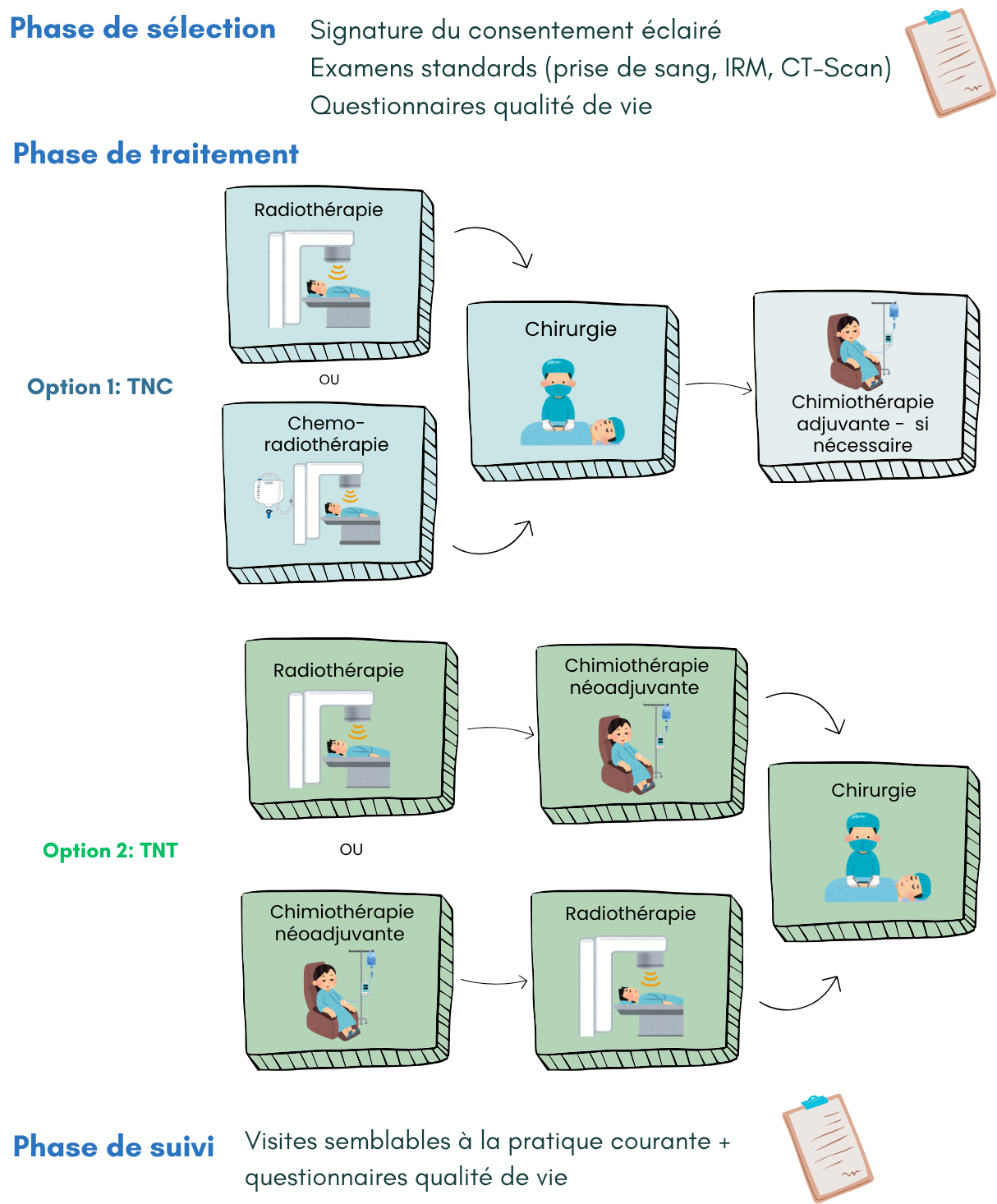 Phase de sélection

Signature du consentement éclairé
Examens standards (prise de sang, IRM, CT-Scan)
Questionnaires qualité de vie

Phase de traitement

Option 1: TNC

Radiothérapie

OU

Chemo-radiothérapie

Chirurgie

Chimiothérapie adjuvante - si nécessaire

Option 2: TNT

Radiothérapie

Chimiothérapie néoadjuvante

OU

Chimiothérapie néoadjuvante

Radiothérapie

Chirurgie

Phase de suivi

Visites semblables à la pratique courante + questionnaires qualité de vie